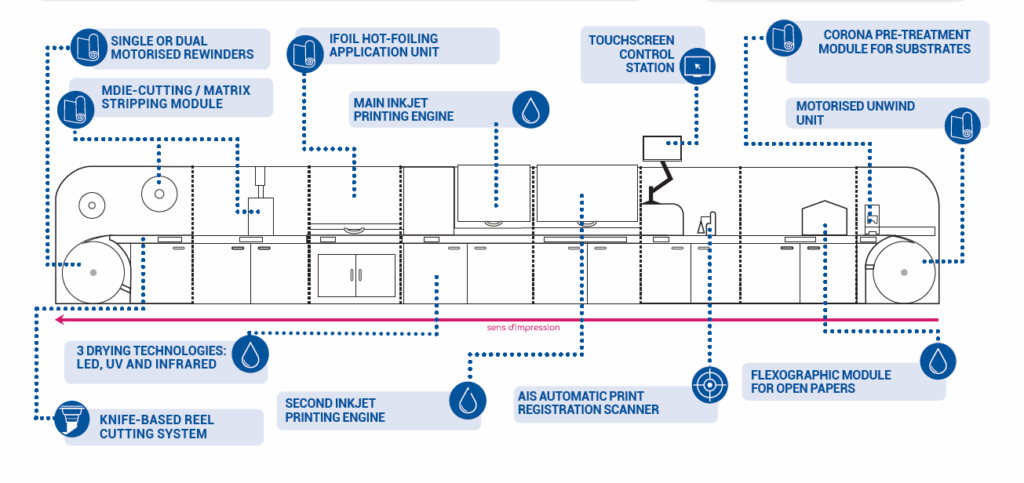 SINGLE OR DUAL MOTORISED REWINDERS

MDIE-CUTTING / MATRIX STRIPPING MODULE

IFOIL HOT-FOILING APPLICATION UNIT

MAIN INKJET PRINTING ENGINE

TOUCHSCREEN CONTROL STATION

CORONA PRE-TREATMENT MODULE FOR SUBSTRATES

MOTORISED UNWIND UNIT

sens d'impression

3 DRYING TECHNOLOGIES: LED, UV AND INFRARED

KNIFE-BASED REEL CUTTING SYSTEM

SECOND INKJET PRINTING ENGINE

AIS AUTOMATIC PRINT REGISTRATION SCANNER

FLEXOGRAPHIC MODULE FOR OPEN PAPERS